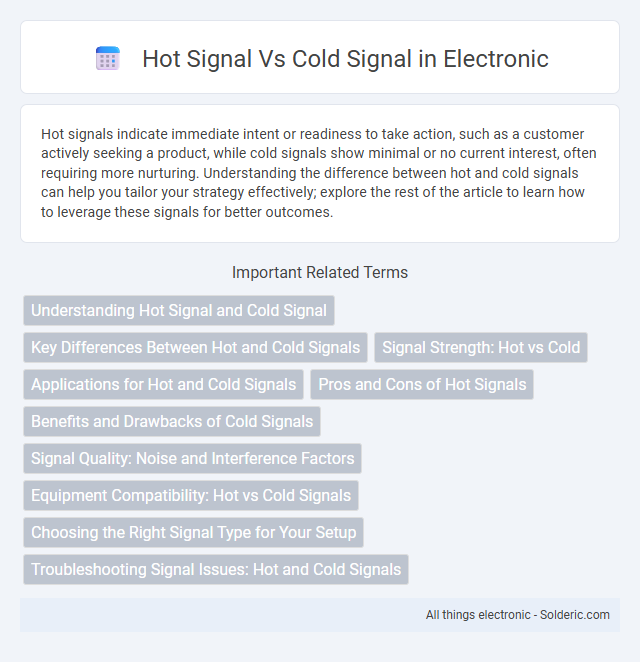 Hot Signal Vs Cold Signal in Electronic

Hot signals indicate immediate intent or readiness to take action, such as a customer actively seeking a product, while cold signals show minimal or no current interest, often requiring more nurturing. Understanding the difference between hot and cold signals can help you tailor your strategy effectively; explore the rest of the article to learn how to leverage these signals for better outcomes.

Important Related Terms

Understanding Hot Signal and Cold Signal

Key Differences Between Hot and Cold Signals

Signal Strength: Hot vs Cold

Applications for Hot and Cold Signals

Pros and Cons of Hot Signals

Benefits and Drawbacks of Cold Signals

Signal Quality: Noise and Interference Factors

Equipment Compatibility: Hot vs Cold Signals

Choosing the Right Signal Type for Your Setup

Troubleshooting Signal Issues: Hot and Cold Signals

All things electronic - Solderic.com