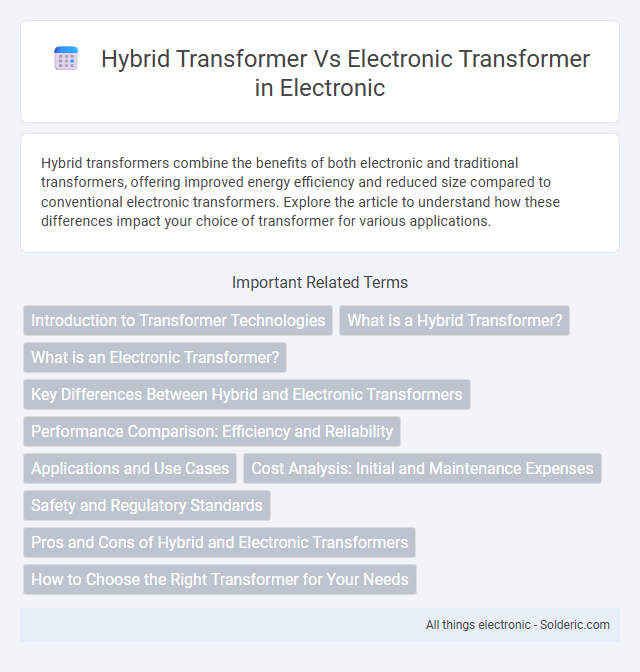 Hybrid Transformer Vs Electronic Transformer in Electronic

Hybrid transformers combine the benefits of both electronic and traditional transformers, offering improved energy efficiency and reduced size compared to conventional electronic transformers. Explore the article to understand how these differences impact your choice of transformer for various applications.

Important Related Terms

Introduction to Transformer Technologies
What is a Hybrid Transformer?
What is an Electronic Transformer?
Key Differences Between Hybrid and Electronic Transformers
Performance Comparison: Efficiency and Reliability
Applications and Use Cases
Cost Analysis: Initial and Maintenance Expenses
Safety and Regulatory Standards
Pros and Cons of Hybrid and Electronic Transformers
How to Choose the Right Transformer for Your Needs

All things electronic - Solderic.com