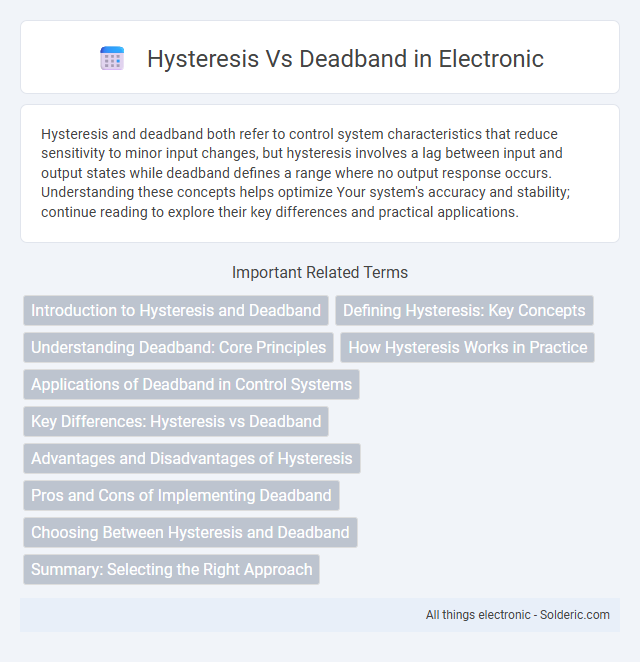 Hysteresis Vs Deadband in Electronic

Hysteresis and deadband both refer to control system characteristics that reduce sensitivity to minor input changes, but hysteresis involves a lag between input and output states while deadband defines a range where no output response occurs. Understanding these concepts helps optimize Your system's accuracy and stability; continue reading to explore their key differences and practical applications.

Important Related Terms

Introduction to Hysteresis and Deadband

Defining Hysteresis: Key Concepts

Understanding Deadband: Core Principles

How Hysteresis Works in Practice

Applications of Deadband in Control Systems

Key Differences: Hysteresis vs Deadband

Advantages and Disadvantages of Hysteresis

Pros and Cons of Implementing Deadband

Choosing Between Hysteresis and Deadband

Summary: Selecting the Right Approach

All things electronic - Solderic.com