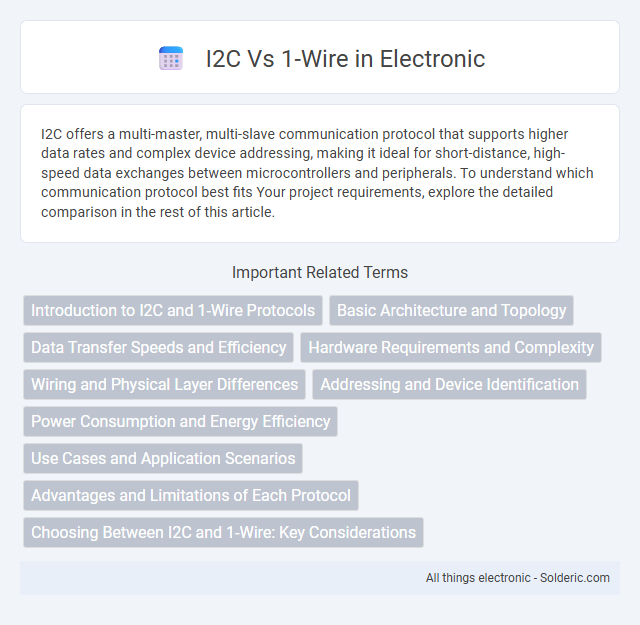 I2C Vs 1-Wire in Electronic

I2C offers a multi-master, multi-slave communication protocol that supports higher data rates and complex device addressing, making it ideal for short-distance, high-speed data exchanges between microcontrollers and peripherals. To understand which communication protocol best fits Your project requirements, explore the detailed comparison in the rest of this article.

Important Related Terms

Introduction to I2C and 1-Wire Protocols

Basic Architecture and Topology

Data Transfer Speeds and Efficiency

Hardware Requirements and Complexity

Wiring and Physical Layer Differences

Addressing and Device Identification

Power Consumption and Energy Efficiency

Use Cases and Application Scenarios

Advantages and Limitations of Each Protocol

Choosing Between I2C and 1-Wire: Key Considerations

All things electronic - Solderic.com