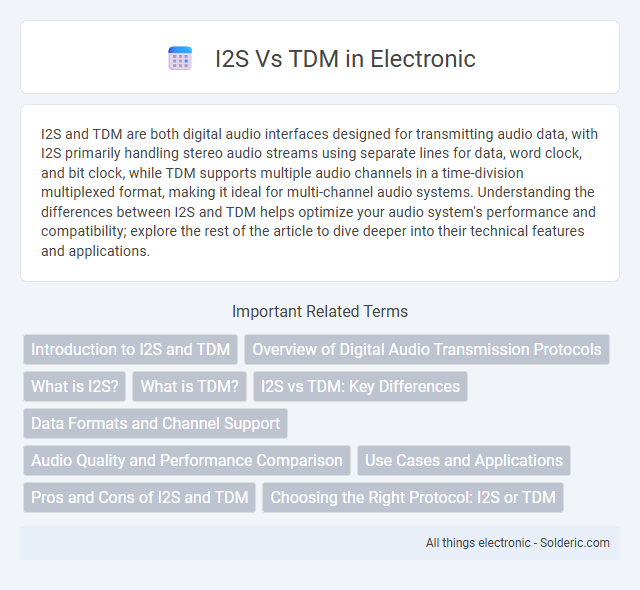 I2S Vs TDM in Electronic

I2S and TDM are both digital audio interfaces designed for transmitting audio data, with I2S primarily handling stereo audio streams using separate lines for data, word clock, and bit clock, while TDM supports multiple audio channels in a time-division multiplexed format, making it ideal for multi-channel audio systems. Understanding the differences between I2S and TDM helps optimize your audio system's performance and compatibility; explore the rest of the article to dive deeper into their technical features and applications.

Important Related Terms

Introduction to I2S and TDM
Overview of Digital Audio Transmission Protocols
What is I2S?
What is TDM?
I2S vs TDM: Key Differences
Data Formats and Channel Support
Audio Quality and Performance Comparison
Use Cases and Applications
Pros and Cons of I2S and TDM
Choosing the Right Protocol: I2S or TDM

All things electronic - Solderic.com