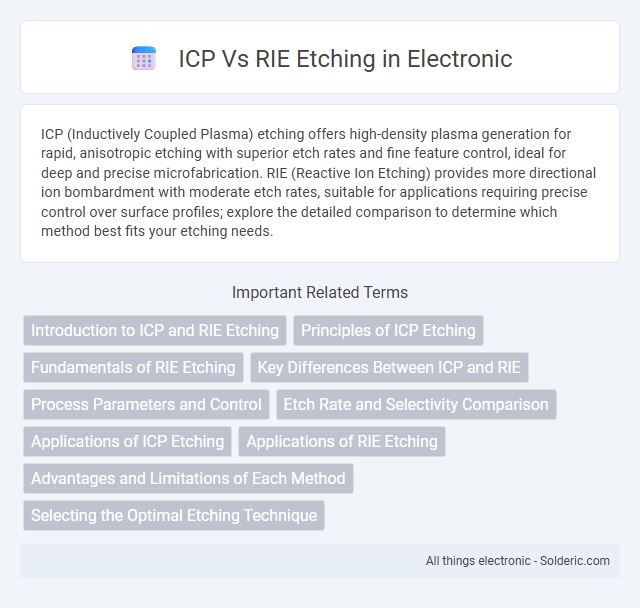 ICP Vs RIE Etching in Electronic

ICP (Inductively Coupled Plasma) etching offers high-density plasma generation for rapid, anisotropic etching with superior etch rates and fine feature control, ideal for deep and precise microfabrication. RIE (Reactive Ion Etching) provides more directional ion bombardment with moderate etch rates, suitable for applications requiring precise control over surface profiles; explore the detailed comparison to determine which method best fits your etching needs.

Important Related Terms

Introduction to ICP and RIE Etching

Principles of ICP Etching

Fundamentals of RIE Etching

Key Differences Between ICP and RIE

Process Parameters and Control

Etch Rate and Selectivity Comparison

Applications of ICP Etching

Applications of RIE Etching

Advantages and Limitations of Each Method

Selecting the Optimal Etching Technique

All things electronic - Solderic.com