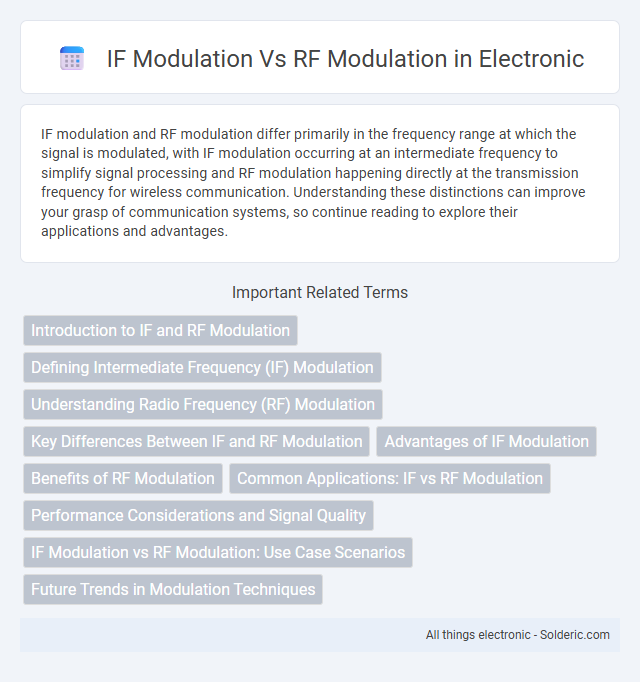 IF Modulation Vs RF Modulation in Electronic

IF modulation and RF modulation differ primarily in the frequency range at which the signal is modulated, with IF modulation occurring at an intermediate frequency to simplify signal processing and RF modulation happening directly at the transmission frequency for wireless communication. Understanding these distinctions can improve your grasp of communication systems, so continue reading to explore their applications and advantages.

Important Related Terms

Introduction to IF and RF Modulation

Defining Intermediate Frequency (IF) Modulation

Understanding Radio Frequency (RF) Modulation

Key Differences Between IF and RF Modulation

Advantages of IF Modulation

Benefits of RF Modulation

Common Applications: IF vs RF Modulation

Performance Considerations and Signal Quality

IF Modulation vs RF Modulation: Use Case Scenarios

Future Trends in Modulation Techniques

All things electronic - Solderic.com