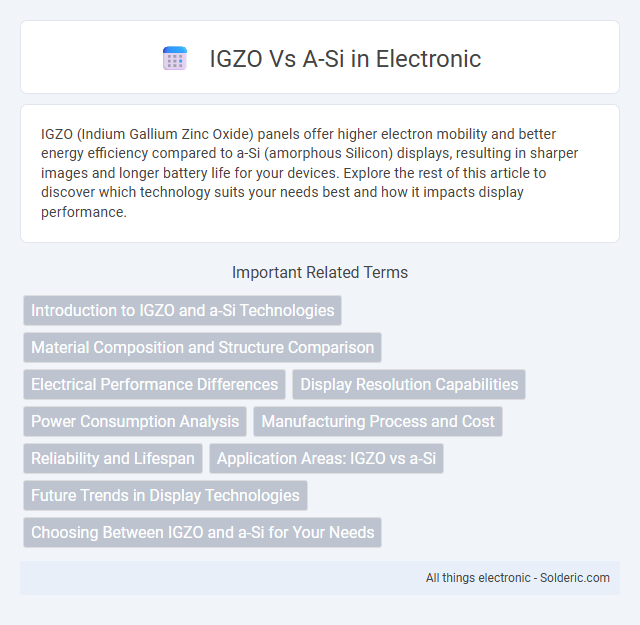 IGZO Vs A-Si in Electronic

IGZO (Indium Gallium Zinc Oxide) panels offer higher electron mobility and better energy efficiency compared to a-Si (amorphous Silicon) displays, resulting in sharper images and longer battery life for your devices. Explore the rest of this article to discover which technology suits your needs best and how it impacts display performance.

Important Related Terms

Introduction to IGZO and a-Si Technologies

Material Composition and Structure Comparison

Electrical Performance Differences

Display Resolution Capabilities

Power Consumption Analysis

Manufacturing Process and Cost

Reliability and Lifespan

Application Areas: IGZO vs a-Si

Future Trends in Display Technologies

Choosing Between IGZO and a-Si for Your Needs

All things electronic - Solderic.com