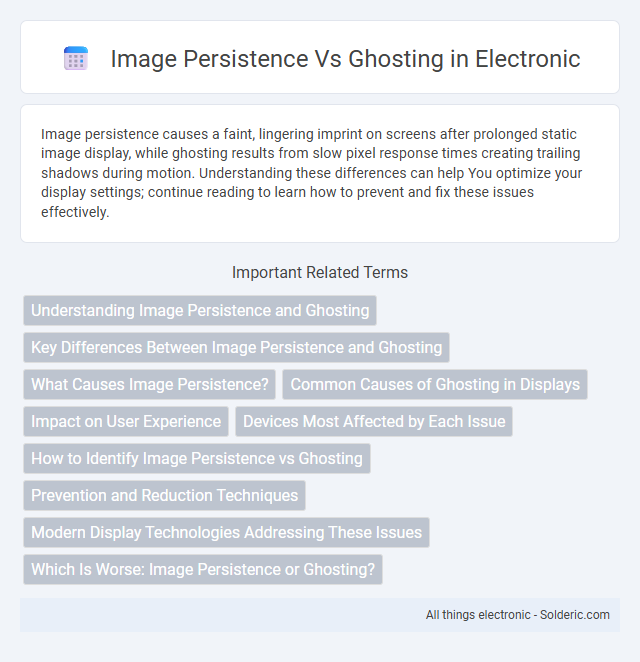 Image Persistence Vs Ghosting in Electronic

Image persistence causes a faint, lingering imprint on screens after prolonged static image display, while ghosting results from slow pixel response times creating trailing shadows during motion. Understanding these differences can help You optimize your display settings; continue reading to learn how to prevent and fix these issues effectively.

Important Related Terms

Understanding Image Persistence and Ghosting

Key Differences Between Image Persistence and Ghosting

What Causes Image Persistence?

Common Causes of Ghosting in Displays

Impact on User Experience

Devices Most Affected by Each Issue

How to Identify Image Persistence vs Ghosting

Prevention and Reduction Techniques

Modern Display Technologies Addressing These Issues

Which Is Worse: Image Persistence or Ghosting?

All things electronic - Solderic.com