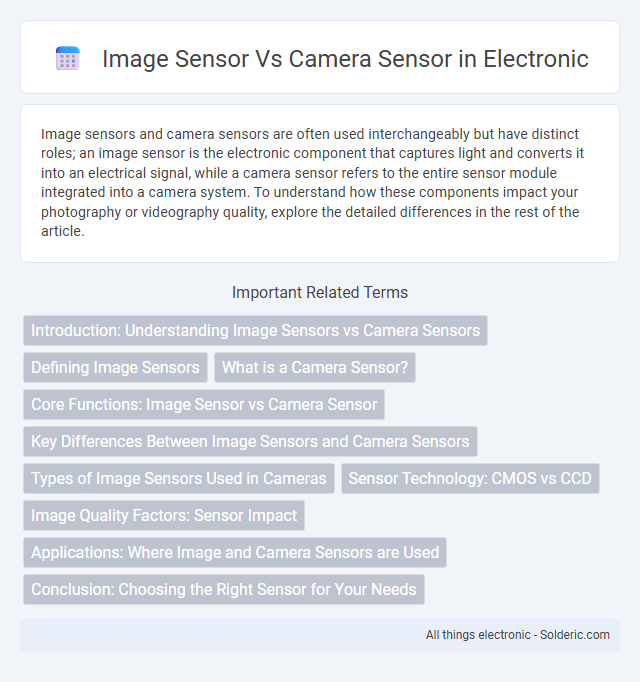 Image Sensor Vs Camera Sensor in Electronic

Image sensors and camera sensors are often used interchangeably but have distinct roles; an image sensor is the electronic component that captures light and converts it into an electrical signal, while a camera sensor refers to the entire sensor module integrated into a camera system. To understand how these components impact your photography or videography quality, explore the detailed differences in the rest of the article.

Important Related Terms

Introduction: Understanding Image Sensors vs Camera Sensors

Defining Image Sensors

What is a Camera Sensor?

Core Functions: Image Sensor vs Camera Sensor

Key Differences Between Image Sensors and Camera Sensors

Types of Image Sensors Used in Cameras

Sensor Technology: CMOS vs CCD

Image Quality Factors: Sensor Impact

Applications: Where Image and Camera Sensors are Used

Conclusion: Choosing the Right Sensor for Your Needs

All things electronic - Solderic.com