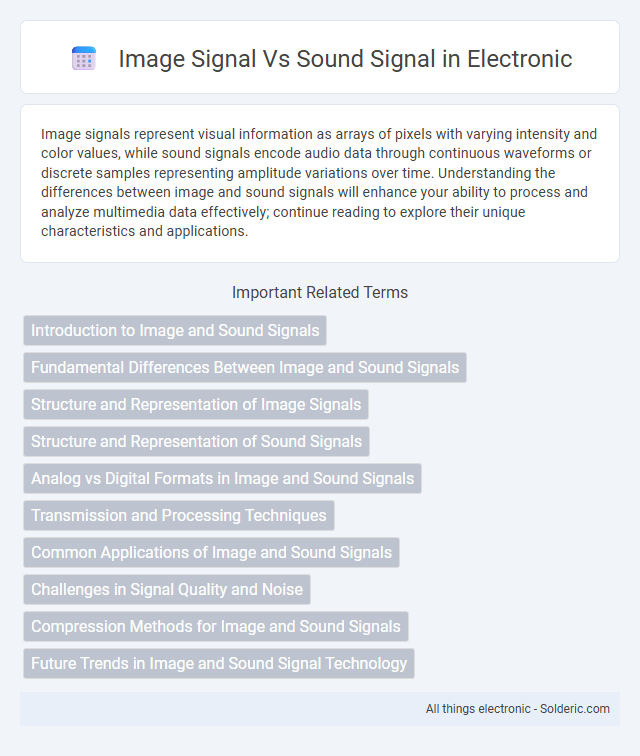 Image Signal Vs Sound Signal in Electronic

Image signals represent visual information as arrays of pixels with varying intensity and color values, while sound signals encode audio data through continuous waveforms or discrete samples representing amplitude variations over time. Understanding the differences between image and sound signals will enhance your ability to process and analyze multimedia data effectively; continue reading to explore their unique characteristics and applications.

Important Related Terms

Introduction to Image and Sound Signals

Fundamental Differences Between Image and Sound Signals

Structure and Representation of Image Signals

Structure and Representation of Sound Signals

Analog vs Digital Formats in Image and Sound Signals

Transmission and Processing Techniques

Common Applications of Image and Sound Signals

Challenges in Signal Quality and Noise

Compression Methods for Image and Sound Signals

Future Trends in Image and Sound Signal Technology

All things electronic - Solderic.com