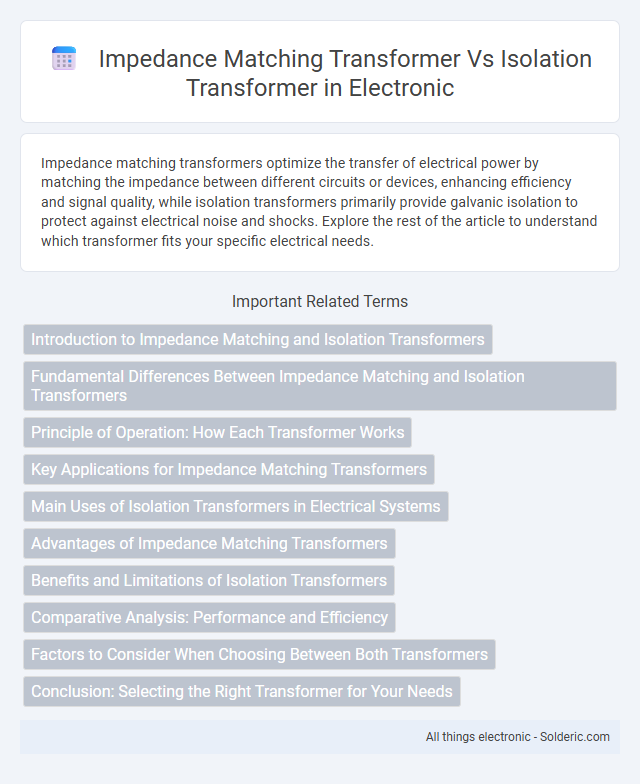 Impedance Matching Transformer Vs Isolation Transformer in Electronic

Impedance matching transformers optimize the transfer of electrical power by matching the impedance between different circuits or devices, enhancing efficiency and signal quality, while isolation transformers primarily provide galvanic isolation to protect against electrical noise and shocks. Explore the rest of the article to understand which transformer fits your specific electrical needs.

Important Related Terms

Introduction to Impedance Matching and Isolation Transformers

Fundamental Differences Between Impedance Matching and Isolation Transformers

Principle of Operation: How Each Transformer Works

Key Applications for Impedance Matching Transformers

Main Uses of Isolation Transformers in Electrical Systems

Advantages of Impedance Matching Transformers

Benefits and Limitations of Isolation Transformers

Comparative Analysis: Performance and Efficiency

Factors to Consider When Choosing Between Both Transformers

Conclusion: Selecting the Right Transformer for Your Needs

All things electronic - Solderic.com