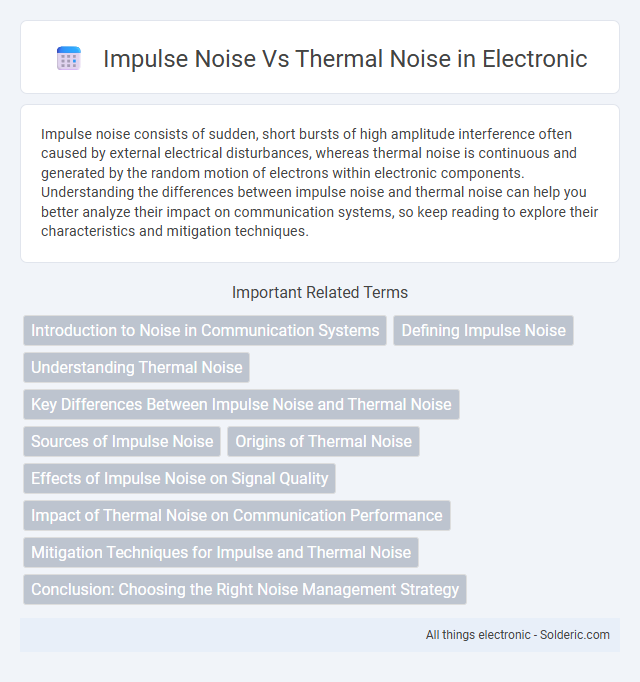 Impulse Noise Vs Thermal Noise in Electronic

Impulse noise consists of sudden, short bursts of high amplitude interference often caused by external electrical disturbances, whereas thermal noise is continuous and generated by the random motion of electrons within electronic components. Understanding the differences between impulse noise and thermal noise can help you better analyze their impact on communication systems, so keep reading to explore their characteristics and mitigation techniques.

Important Related Terms

Introduction to Noise in Communication Systems

Defining Impulse Noise

Understanding Thermal Noise

Key Differences Between Impulse Noise and Thermal Noise

Sources of Impulse Noise

Origins of Thermal Noise

Effects of Impulse Noise on Signal Quality

Impact of Thermal Noise on Communication Performance

Mitigation Techniques for Impulse and Thermal Noise

Conclusion: Choosing the Right Noise Management Strategy

All things electronic - Solderic.com