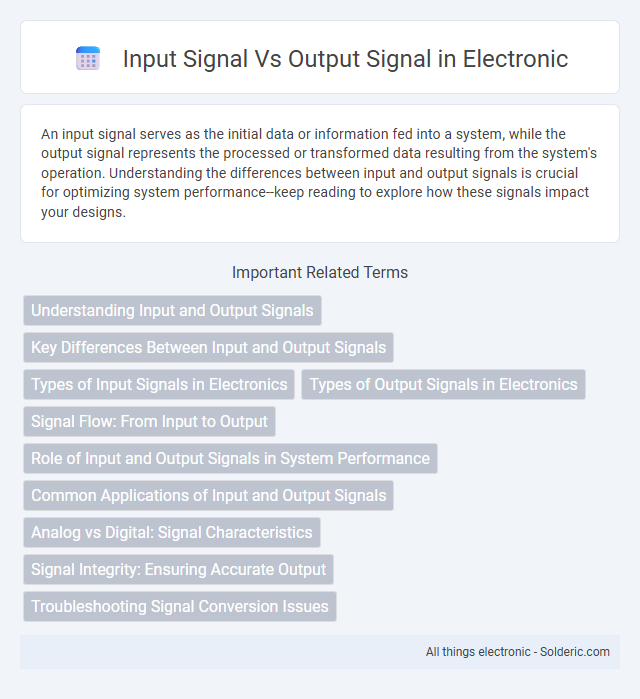 Input Signal Vs Output Signal in Electronic

An input signal serves as the initial data or information fed into a system, while the output signal represents the processed or transformed data resulting from the system's operation. Understanding the differences between input and output signals is crucial for optimizing system performance--keep reading to explore how these signals impact your designs.

Important Related Terms

Understanding Input and Output Signals

Key Differences Between Input and Output Signals

Types of Input Signals in Electronics

Types of Output Signals in Electronics

Signal Flow: From Input to Output

Role of Input and Output Signals in System Performance

Common Applications of Input and Output Signals

Analog vs Digital: Signal Characteristics

Signal Integrity: Ensuring Accurate Output

Troubleshooting Signal Conversion Issues

All things electronic - Solderic.com