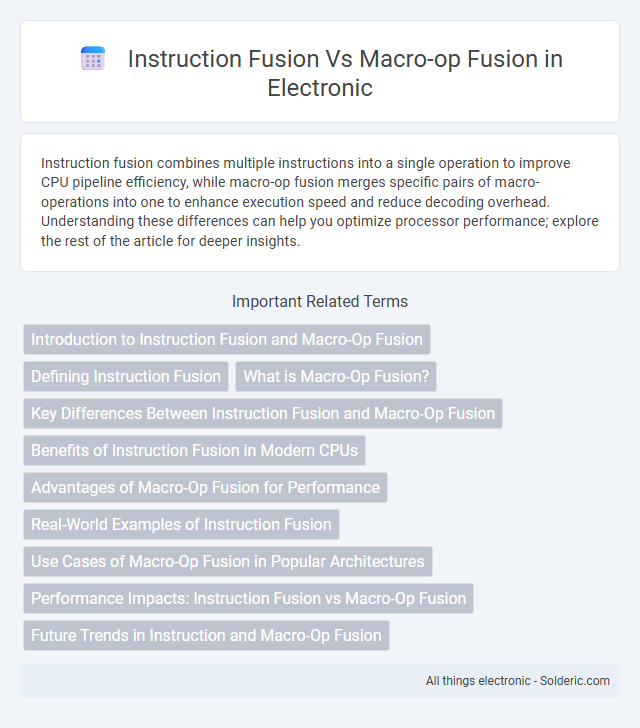 Instruction Fusion Vs Macro-op Fusion in Electronic

Instruction fusion combines multiple instructions into a single operation to improve CPU pipeline efficiency, while macro-op fusion merges specific pairs of macro-operations into one to enhance execution speed and reduce decoding overhead. Understanding these differences can help you optimize processor performance; explore the rest of the article for deeper insights.

Important Related Terms

Introduction to Instruction Fusion and Macro-Op Fusion

Defining Instruction Fusion

What is Macro-Op Fusion?

Key Differences Between Instruction Fusion and Macro-Op Fusion

Benefits of Instruction Fusion in Modern CPUs

Advantages of Macro-Op Fusion for Performance

Real-World Examples of Instruction Fusion

Use Cases of Macro-Op Fusion in Popular Architectures

Performance Impacts: Instruction Fusion vs Macro-Op Fusion

Future Trends in Instruction and Macro-Op Fusion

All things electronic - Solderic.com