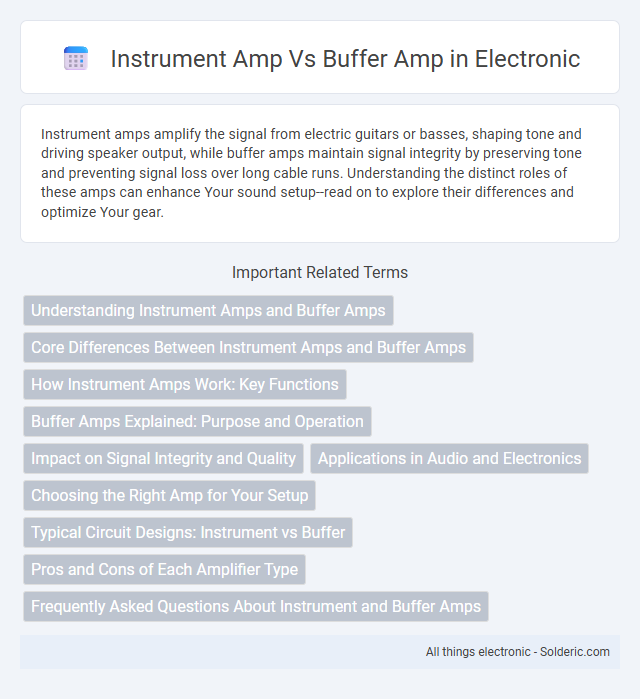 Instrument Amp Vs Buffer Amp in Electronic

Instrument amps amplify the signal from electric guitars or basses, shaping tone and driving speaker output, while buffer amps maintain signal integrity by preserving tone and preventing signal loss over long cable runs. Understanding the distinct roles of these amps can enhance Your sound setup--read on to explore their differences and optimize Your gear.

Important Related Terms

Understanding Instrument Amps and Buffer Amps

Core Differences Between Instrument Amps and Buffer Amps

How Instrument Amps Work: Key Functions

Buffer Amps Explained: Purpose and Operation

Impact on Signal Integrity and Quality

Applications in Audio and Electronics

Choosing the Right Amp for Your Setup

Typical Circuit Designs: Instrument vs Buffer

Pros and Cons of Each Amplifier Type

Frequently Asked Questions About Instrument and Buffer Amps

All things electronic - Solderic.com