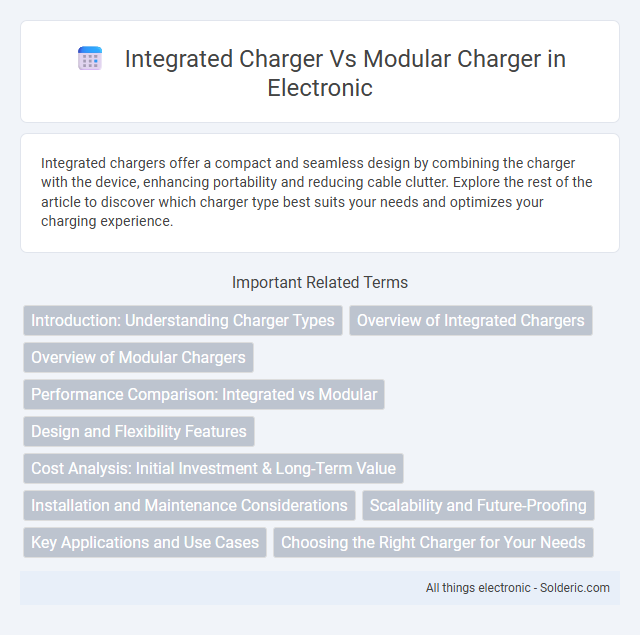 Integrated Charger Vs Modular Charger in Electronic

Integrated chargers offer a compact and seamless design by combining the charger with the device, enhancing portability and reducing cable clutter. Explore the rest of the article to discover which charger type best suits your needs and optimizes your charging experience.

Important Related Terms

Introduction: Understanding Charger Types

Overview of Integrated Chargers

Overview of Modular Chargers

Performance Comparison: Integrated vs Modular

Design and Flexibility Features

Cost Analysis: Initial Investment & Long-Term Value

Installation and Maintenance Considerations

Scalability and Future-Proofing

Key Applications and Use Cases

Choosing the Right Charger for Your Needs

All things electronic - Solderic.com