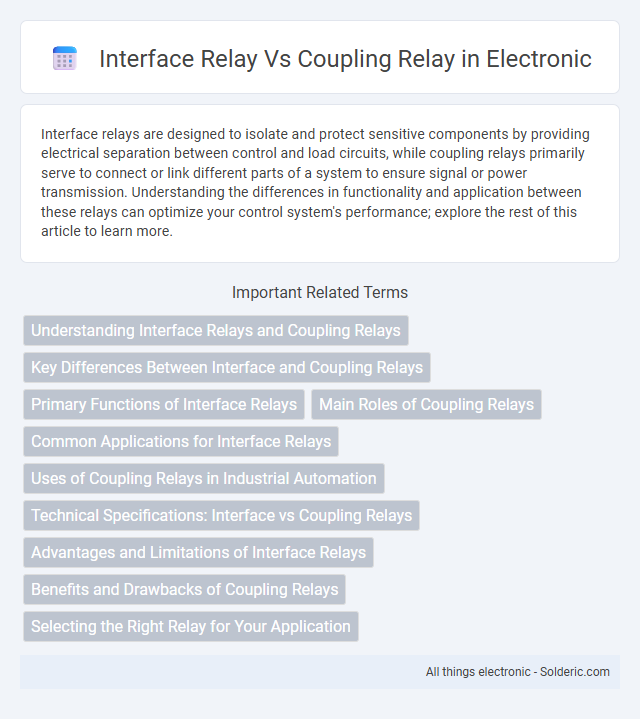 Interface Relay Vs Coupling Relay in Electronic

Interface relays are designed to isolate and protect sensitive components by providing electrical separation between control and load circuits, while coupling relays primarily serve to connect or link different parts of a system to ensure signal or power transmission. Understanding the differences in functionality and application between these relays can optimize your control system's performance; explore the rest of this article to learn more.

Important Related Terms

Understanding Interface Relays and Coupling Relays

Key Differences Between Interface and Coupling Relays

Primary Functions of Interface Relays

Main Roles of Coupling Relays

Common Applications for Interface Relays

Uses of Coupling Relays in Industrial Automation

Technical Specifications: Interface vs Coupling Relays

Advantages and Limitations of Interface Relays

Benefits and Drawbacks of Coupling Relays

Selecting the Right Relay for Your Application

All things electronic - Solderic.com