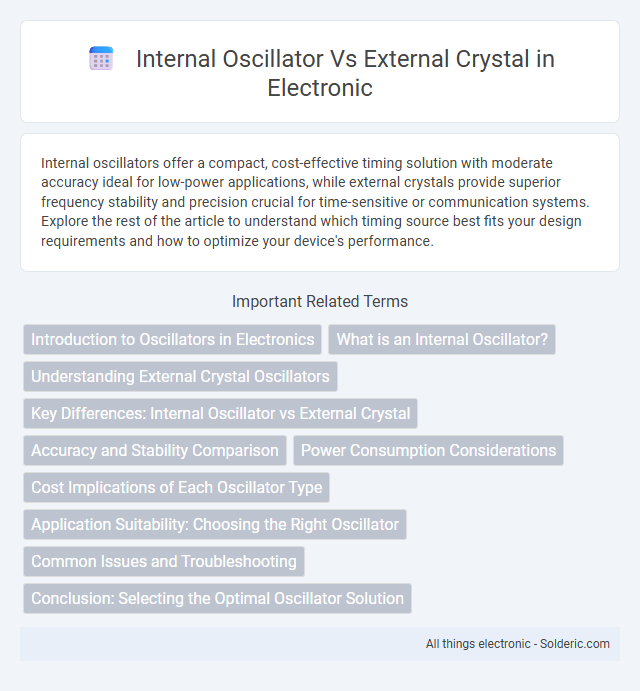 Internal Oscillator Vs External Crystal in Electronic

Internal oscillators offer a compact, cost-effective timing solution with moderate accuracy ideal for low-power applications, while external crystals provide superior frequency stability and precision crucial for time-sensitive or communication systems. Explore the rest of the article to understand which timing source best fits your design requirements and how to optimize your device's performance.

Important Related Terms

Introduction to Oscillators in Electronics

What is an Internal Oscillator?

Understanding External Crystal Oscillators

Key Differences: Internal Oscillator vs External Crystal

Accuracy and Stability Comparison

Power Consumption Considerations

Cost Implications of Each Oscillator Type

Application Suitability: Choosing the Right Oscillator

Common Issues and Troubleshooting

Conclusion: Selecting the Optimal Oscillator Solution

All things electronic - Solderic.com