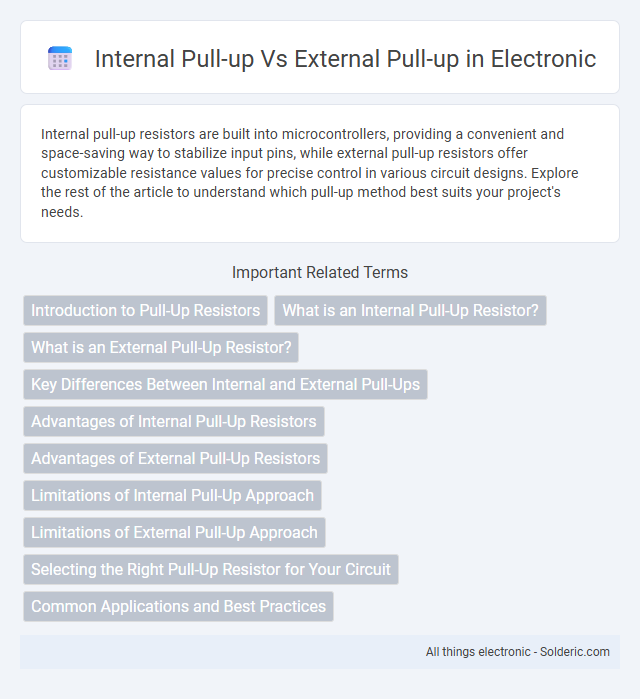 Internal Pull-up Vs External Pull-up in Electronic

Internal pull-up resistors are built into microcontrollers, providing a convenient and space-saving way to stabilize input pins, while external pull-up resistors offer customizable resistance values for precise control in various circuit designs. Explore the rest of the article to understand which pull-up method best suits your project's needs.

Important Related Terms

Introduction to Pull-Up Resistors

What is an Internal Pull-Up Resistor?

What is an External Pull-Up Resistor?

Key Differences Between Internal and External Pull-Ups

Advantages of Internal Pull-Up Resistors

Advantages of External Pull-Up Resistors

Limitations of Internal Pull-Up Approach

Limitations of External Pull-Up Approach

Selecting the Right Pull-Up Resistor for Your Circuit

Common Applications and Best Practices

All things electronic - Solderic.com