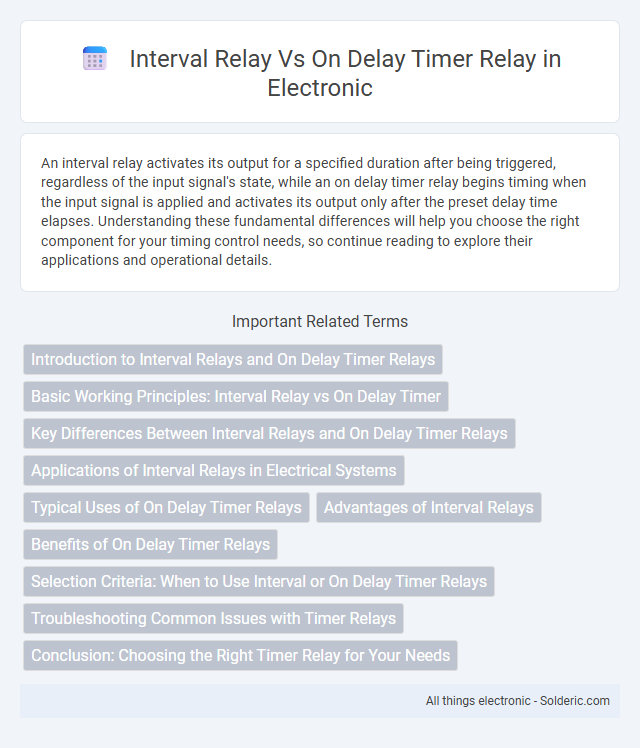 Interval Relay Vs On Delay Timer Relay in Electronic

An interval relay activates its output for a specified duration after being triggered, regardless of the input signal's state, while an on delay timer relay begins timing when the input signal is applied and activates its output only after the preset delay time elapses. Understanding these fundamental differences will help you choose the right component for your timing control needs, so continue reading to explore their applications and operational details.

Important Related Terms

Introduction to Interval Relays and On Delay Timer Relays

Basic Working Principles: Interval Relay vs On Delay Timer

Key Differences Between Interval Relays and On Delay Timer Relays

Applications of Interval Relays in Electrical Systems

Typical Uses of On Delay Timer Relays

Advantages of Interval Relays

Benefits of On Delay Timer Relays

Selection Criteria: When to Use Interval or On Delay Timer Relays

Troubleshooting Common Issues with Timer Relays

Conclusion: Choosing the Right Timer Relay for Your Needs

All things electronic - Solderic.com