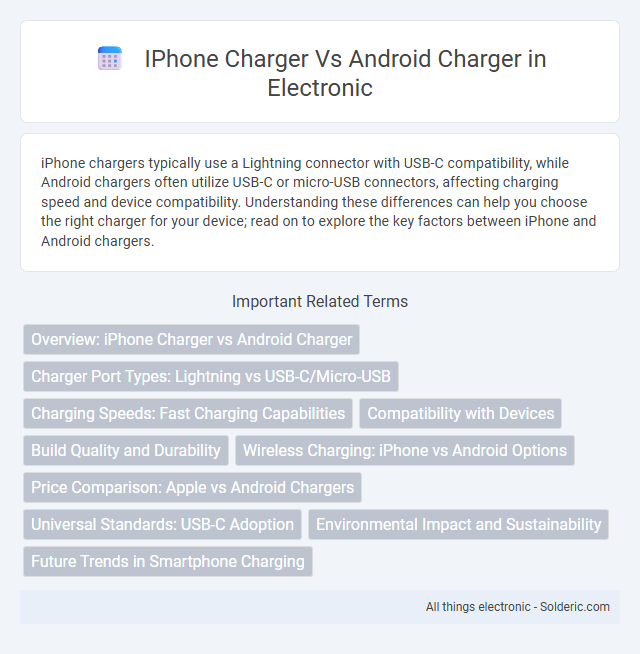 IPhone Charger Vs Android Charger in Electronic

iPhone chargers typically use a Lightning connector with USB-C compatibility, while Android chargers often utilize USB-C or micro-USB connectors, affecting charging speed and device compatibility. Understanding these differences can help you choose the right charger for your device; read on to explore the key factors between iPhone and Android chargers.

Important Related Terms

Overview: iPhone Charger vs Android Charger

Charger Port Types: Lightning vs USB-C/Micro-USB

Charging Speeds: Fast Charging Capabilities

Compatibility with Devices

Build Quality and Durability

Wireless Charging: iPhone vs Android Options

Price Comparison: Apple vs Android Chargers

Universal Standards: USB-C Adoption

Environmental Impact and Sustainability

Future Trends in Smartphone Charging

All things electronic - Solderic.com