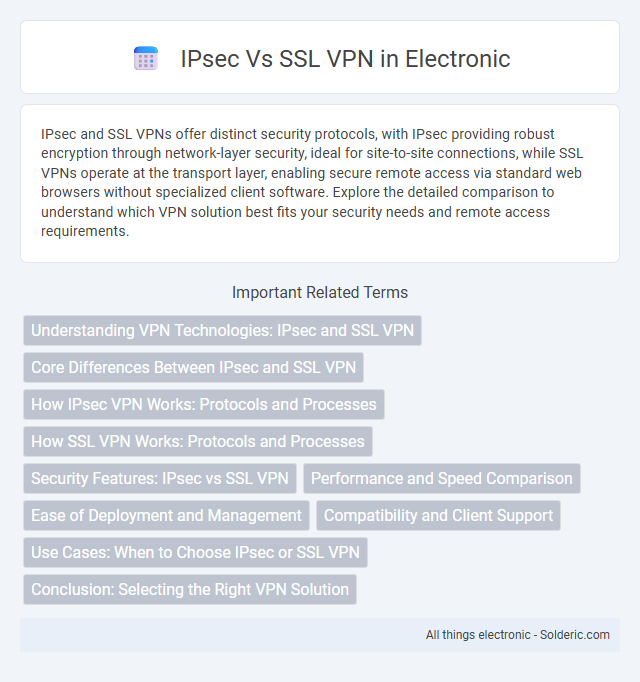 IPsec Vs SSL VPN in Electronic

IPsec and SSL VPNs offer distinct security protocols, with IPsec providing robust encryption through network-layer security, ideal for site-to-site connections, while SSL VPNs operate at the transport layer, enabling secure remote access via standard web browsers without specialized client software. Explore the detailed comparison to understand which VPN solution best fits your security needs and remote access requirements.

Important Related Terms

Understanding VPN Technologies: IPsec and SSL VPN

Core Differences Between IPsec and SSL VPN

How IPsec VPN Works: Protocols and Processes

How SSL VPN Works: Protocols and Processes

Security Features: IPsec vs SSL VPN

Performance and Speed Comparison

Ease of Deployment and Management

Compatibility and Client Support

Use Cases: When to Choose IPsec or SSL VPN

Conclusion: Selecting the Right VPN Solution

All things electronic - Solderic.com