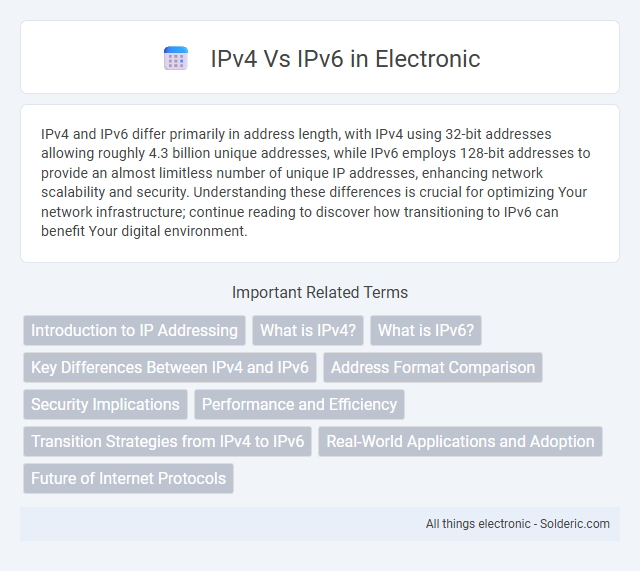 IPv4 Vs IPv6 in Electronic

IPv4 and IPv6 differ primarily in address length, with IPv4 using 32-bit addresses allowing roughly 4.3 billion unique addresses, while IPv6 employs 128-bit addresses to provide an almost limitless number of unique IP addresses, enhancing network scalability and security. Understanding these differences is crucial for optimizing Your network infrastructure; continue reading to discover how transitioning to IPv6 can benefit Your digital environment.

Important Related Terms

Introduction to IP Addressing
What is IPv4?
What is IPv6?
Key Differences Between IPv4 and IPv6
Address Format Comparison
Security Implications
Performance and Efficiency
Transition Strategies from IPv4 to IPv6
Real-World Applications and Adoption
Future of Internet Protocols

All things electronic - Solderic.com