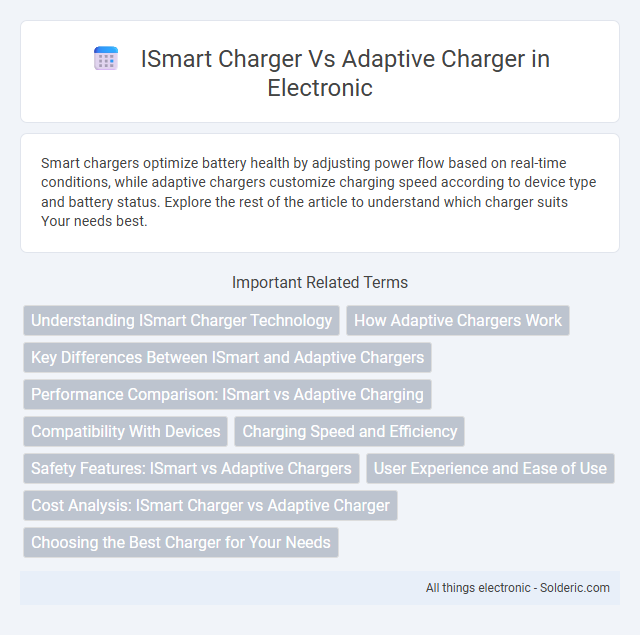 ISmart Charger Vs Adaptive Charger in Electronic

Smart chargers optimize battery health by adjusting power flow based on real-time conditions, while adaptive chargers customize charging speed according to device type and battery status. Explore the rest of the article to understand which charger suits Your needs best.

Important Related Terms

Understanding ISmart Charger Technology

How Adaptive Chargers Work

Key Differences Between ISmart and Adaptive Chargers

Performance Comparison: ISmart vs Adaptive Charging

Compatibility With Devices

Charging Speed and Efficiency

Safety Features: ISmart vs Adaptive Chargers

User Experience and Ease of Use

Cost Analysis: ISmart Charger vs Adaptive Charger

Choosing the Best Charger for Your Needs

All things electronic - Solderic.com