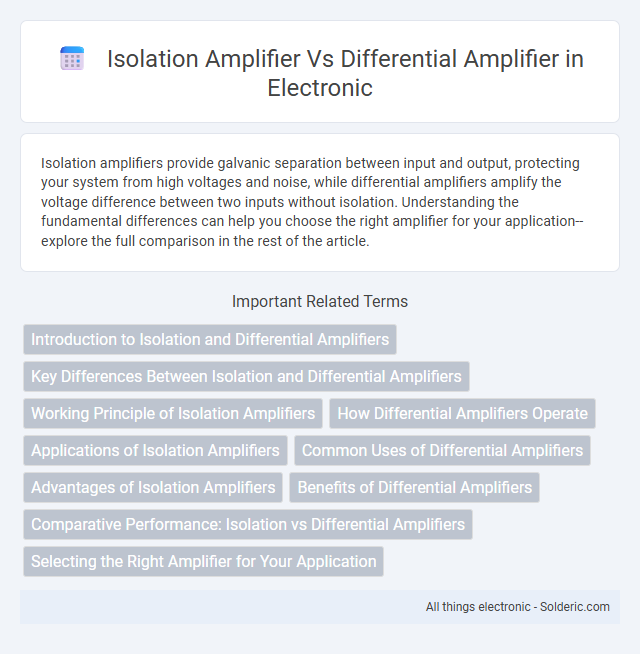 Isolation Amplifier Vs Differential Amplifier in Electronic

Isolation amplifiers provide galvanic separation between input and output, protecting your system from high voltages and noise, while differential amplifiers amplify the voltage difference between two inputs without isolation. Understanding the fundamental differences can help you choose the right amplifier for your application--explore the full comparison in the rest of the article.

Important Related Terms

Introduction to Isolation and Differential Amplifiers

Key Differences Between Isolation and Differential Amplifiers

Working Principle of Isolation Amplifiers

How Differential Amplifiers Operate

Applications of Isolation Amplifiers

Common Uses of Differential Amplifiers

Advantages of Isolation Amplifiers

Benefits of Differential Amplifiers

Comparative Performance: Isolation vs Differential Amplifiers

Selecting the Right Amplifier for Your Application

All things electronic - Solderic.com