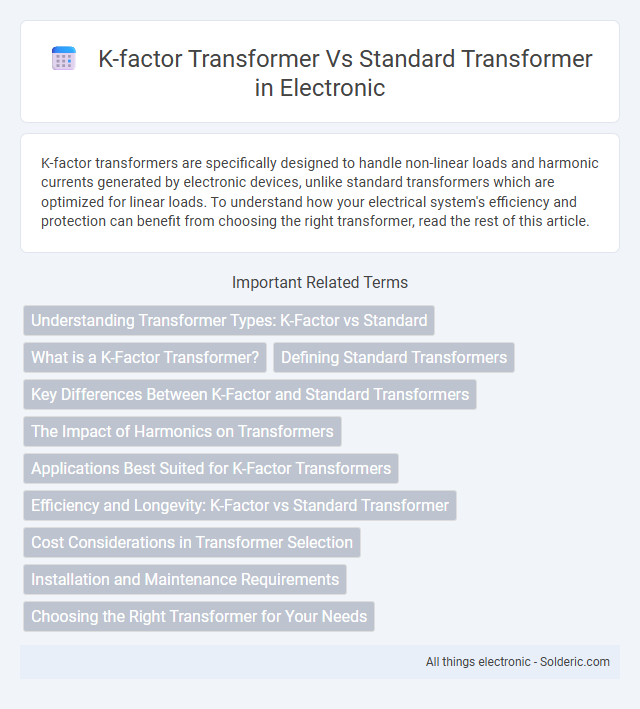 K-factor Transformer Vs Standard Transformer in Electronic

K-factor transformers are specifically designed to handle non-linear loads and harmonic currents generated by electronic devices, unlike standard transformers which are optimized for linear loads. To understand how your electrical system's efficiency and protection can benefit from choosing the right transformer, read the rest of this article.

Important Related Terms

Understanding Transformer Types: K-Factor vs Standard

What is a K-Factor Transformer?

Defining Standard Transformers

Key Differences Between K-Factor and Standard Transformers

The Impact of Harmonics on Transformers

Applications Best Suited for K-Factor Transformers

Efficiency and Longevity: K-Factor vs Standard Transformer

Cost Considerations in Transformer Selection

Installation and Maintenance Requirements

Choosing the Right Transformer for Your Needs

All things electronic - Solderic.com