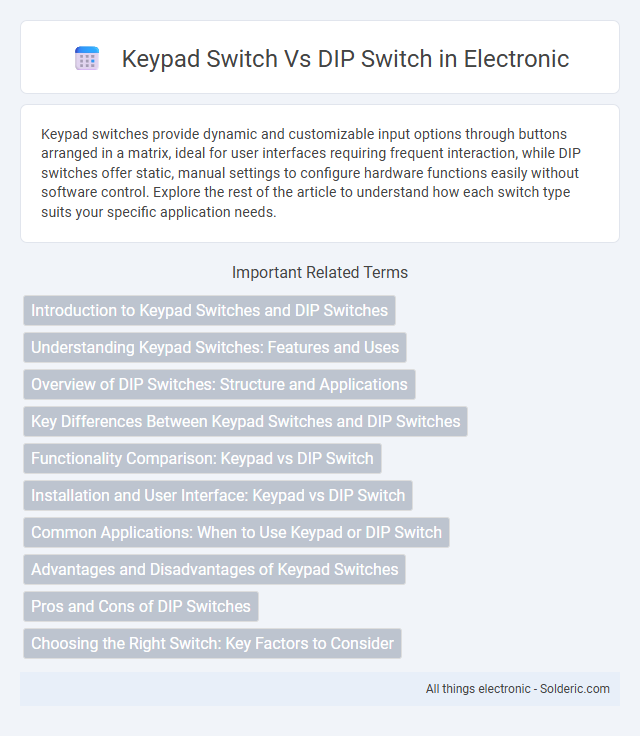 Keypad Switch Vs DIP Switch in Electronic

Keypad switches provide dynamic and customizable input options through buttons arranged in a matrix, ideal for user interfaces requiring frequent interaction, while DIP switches offer static, manual settings to configure hardware functions easily without software control. Explore the rest of the article to understand how each switch type suits your specific application needs.

Important Related Terms

Introduction to Keypad Switches and DIP Switches

Understanding Keypad Switches: Features and Uses

Overview of DIP Switches: Structure and Applications

Key Differences Between Keypad Switches and DIP Switches

Functionality Comparison: Keypad vs DIP Switch

Installation and User Interface: Keypad vs DIP Switch

Common Applications: When to Use Keypad or DIP Switch

Advantages and Disadvantages of Keypad Switches

Pros and Cons of DIP Switches

Choosing the Right Switch: Key Factors to Consider

All things electronic - Solderic.com