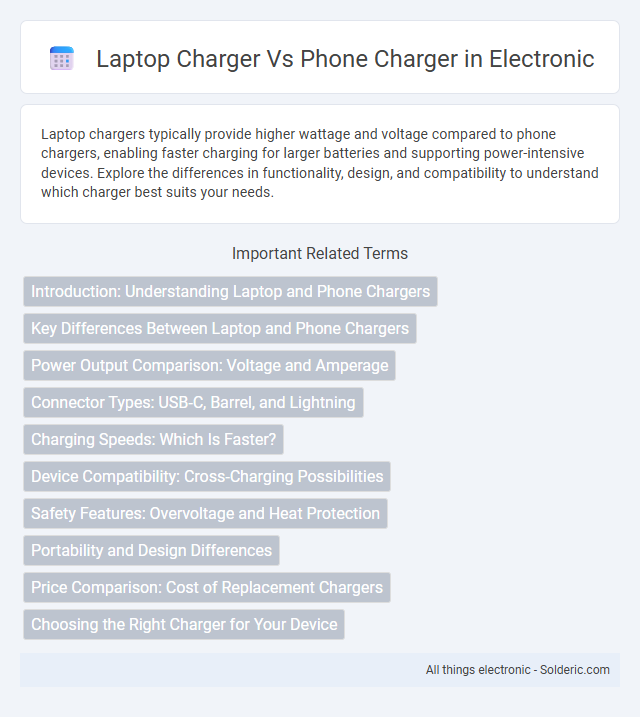 Laptop Charger Vs Phone Charger in Electronic

Laptop chargers typically provide higher wattage and voltage compared to phone chargers, enabling faster charging for larger batteries and supporting power-intensive devices. Explore the differences in functionality, design, and compatibility to understand which charger best suits your needs.

Important Related Terms

Introduction: Understanding Laptop and Phone Chargers

Key Differences Between Laptop and Phone Chargers

Power Output Comparison: Voltage and Amperage

Connector Types: USB-C, Barrel, and Lightning

Charging Speeds: Which Is Faster?

Device Compatibility: Cross-Charging Possibilities

Safety Features: Overvoltage and Heat Protection

Portability and Design Differences

Price Comparison: Cost of Replacement Chargers

Choosing the Right Charger for Your Device

All things electronic - Solderic.com