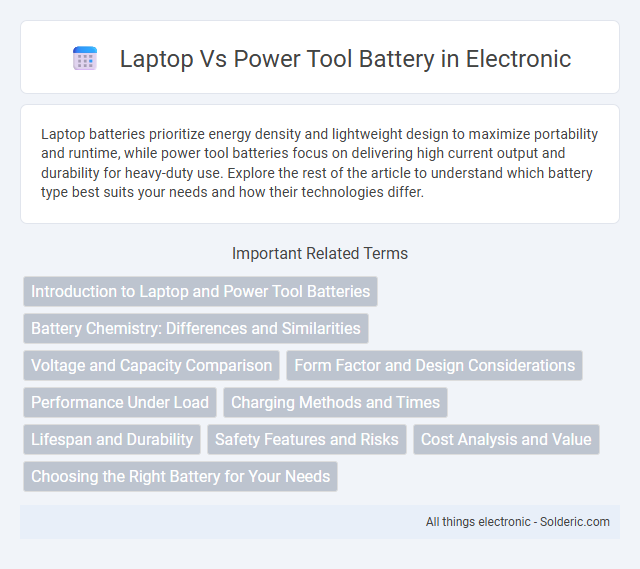 Laptop Vs Power Tool Battery in Electronic

Laptop batteries prioritize energy density and lightweight design to maximize portability and runtime, while power tool batteries focus on delivering high current output and durability for heavy-duty use. Explore the rest of the article to understand which battery type best suits your needs and how their technologies differ.

Important Related Terms

Introduction to Laptop and Power Tool Batteries

Battery Chemistry: Differences and Similarities

Voltage and Capacity Comparison

Form Factor and Design Considerations

Performance Under Load

Charging Methods and Times

Lifespan and Durability

Safety Features and Risks

Cost Analysis and Value

Choosing the Right Battery for Your Needs

All things electronic - Solderic.com