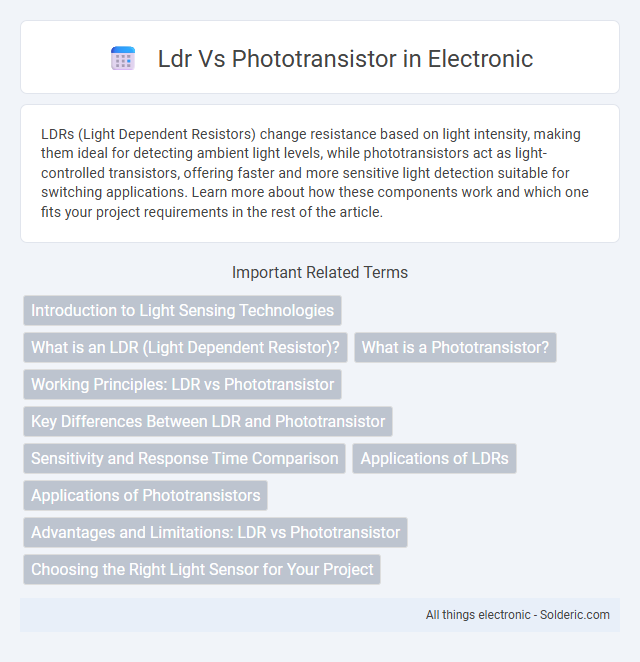 Ldr Vs Phototransistor in Electronic

LDRs (Light Dependent Resistors) change resistance based on light intensity, making them ideal for detecting ambient light levels, while phototransistors act as light-controlled transistors, offering faster and more sensitive light detection suitable for switching applications. Learn more about how these components work and which one fits your project requirements in the rest of the article.

Important Related Terms

Introduction to Light Sensing Technologies

What is an LDR (Light Dependent Resistor)?

What is a Phototransistor?

Working Principles: LDR vs Phototransistor

Key Differences Between LDR and Phototransistor

Sensitivity and Response Time Comparison

Applications of LDRs

Applications of Phototransistors

Advantages and Limitations: LDR vs Phototransistor

Choosing the Right Light Sensor for Your Project

All things electronic - Solderic.com