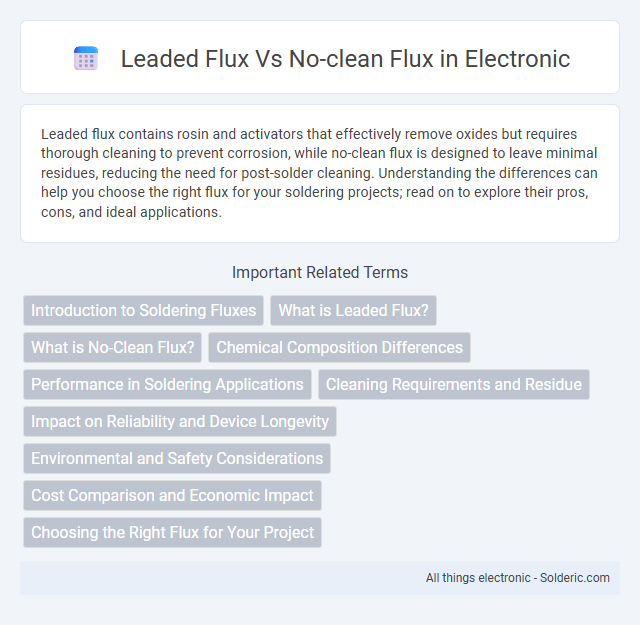 Leaded Flux Vs No-clean Flux in Electronic

Leaded flux contains rosin and activators that effectively remove oxides but requires thorough cleaning to prevent corrosion, while no-clean flux is designed to leave minimal residues, reducing the need for post-solder cleaning. Understanding the differences can help you choose the right flux for your soldering projects; read on to explore their pros, cons, and ideal applications.

Important Related Terms

Introduction to Soldering Fluxes
What is Leaded Flux?
What is No-Clean Flux?
Chemical Composition Differences
Performance in Soldering Applications
Cleaning Requirements and Residue
Impact on Reliability and Device Longevity
Environmental and Safety Considerations
Cost Comparison and Economic Impact
Choosing the Right Flux for Your Project

All things electronic - Solderic.com