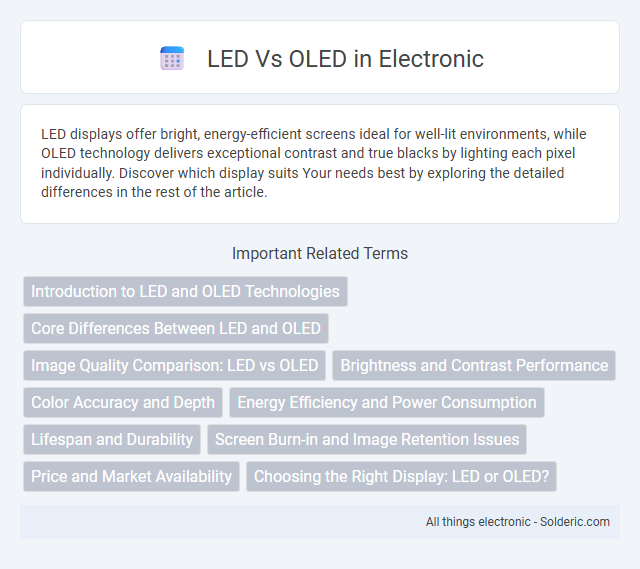 LED Vs OLED in Electronic

LED displays offer bright, energy-efficient screens ideal for well-lit environments, while OLED technology delivers exceptional contrast and true blacks by lighting each pixel individually. Discover which display suits Your needs best by exploring the detailed differences in the rest of the article.

Important Related Terms

Introduction to LED and OLED Technologies

Core Differences Between LED and OLED

Image Quality Comparison: LED vs OLED

Brightness and Contrast Performance

Color Accuracy and Depth

Energy Efficiency and Power Consumption

Lifespan and Durability

Screen Burn-in and Image Retention Issues

Price and Market Availability

Choosing the Right Display: LED or OLED?

All things electronic - Solderic.com