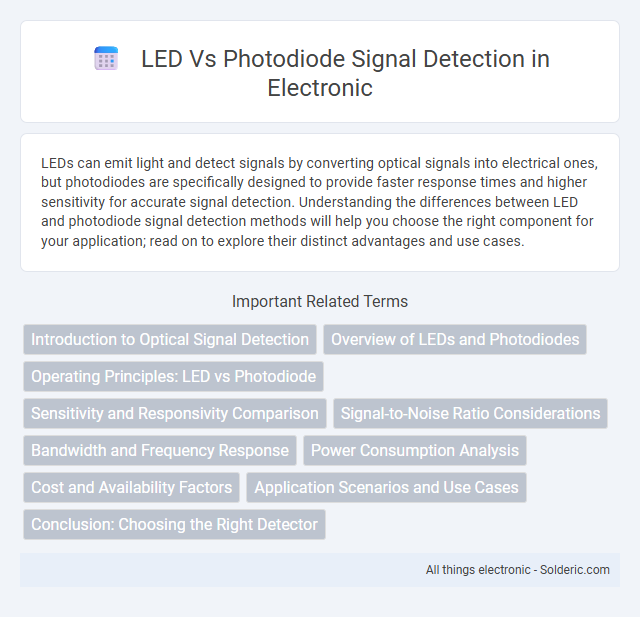 LED Vs Photodiode Signal Detection in Electronic

LEDs can emit light and detect signals by converting optical signals into electrical ones, but photodiodes are specifically designed to provide faster response times and higher sensitivity for accurate signal detection. Understanding the differences between LED and photodiode signal detection methods will help you choose the right component for your application; read on to explore their distinct advantages and use cases.

Important Related Terms

Introduction to Optical Signal Detection

Overview of LEDs and Photodiodes

Operating Principles: LED vs Photodiode

Sensitivity and Responsivity Comparison

Signal-to-Noise Ratio Considerations

Bandwidth and Frequency Response

Power Consumption Analysis

Cost and Availability Factors

Application Scenarios and Use Cases

Conclusion: Choosing the Right Detector

All things electronic - Solderic.com