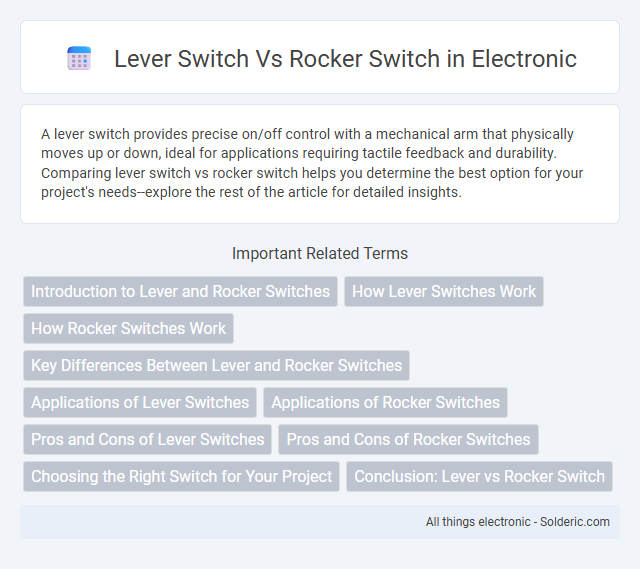 Lever Switch Vs Rocker Switch in Electronic

A lever switch provides precise on/off control with a mechanical arm that physically moves up or down, ideal for applications requiring tactile feedback and durability. Comparing lever switch vs rocker switch helps you determine the best option for your project's needs--explore the rest of the article for detailed insights.

Important Related Terms

Introduction to Lever and Rocker Switches

How Lever Switches Work

How Rocker Switches Work

Key Differences Between Lever and Rocker Switches

Applications of Lever Switches

Applications of Rocker Switches

Pros and Cons of Lever Switches

Pros and Cons of Rocker Switches

Choosing the Right Switch for Your Project

Conclusion: Lever vs Rocker Switch

All things electronic - Solderic.com