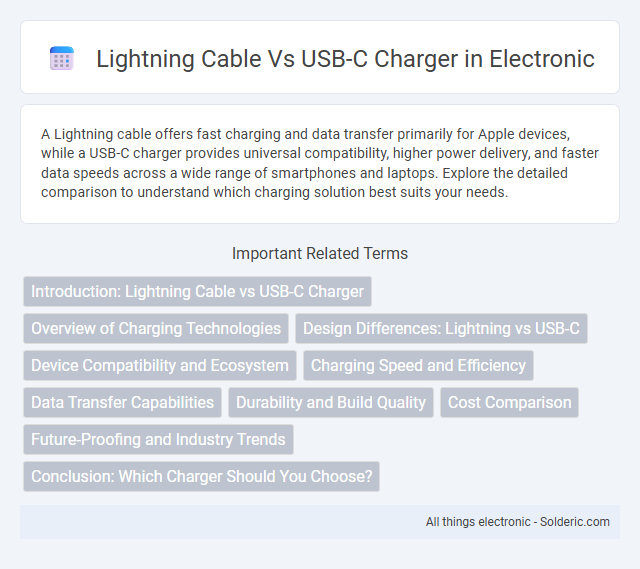 Lightning Cable Vs USB-C Charger in Electronic

A Lightning cable offers fast charging and data transfer primarily for Apple devices, while a USB-C charger provides universal compatibility, higher power delivery, and faster data speeds across a wide range of smartphones and laptops. Explore the detailed comparison to understand which charging solution best suits your needs.

Important Related Terms

Introduction: Lightning Cable vs USB-C Charger

Overview of Charging Technologies

Design Differences: Lightning vs USB-C

Device Compatibility and Ecosystem

Charging Speed and Efficiency

Data Transfer Capabilities

Durability and Build Quality

Cost Comparison

Future-Proofing and Industry Trends

Conclusion: Which Charger Should You Choose?

All things electronic - Solderic.com