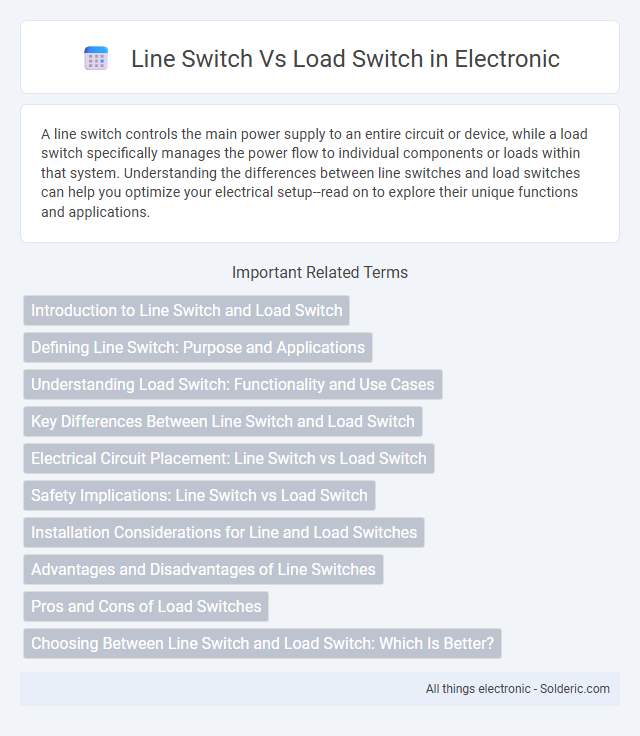 Line Switch Vs Load Switch in Electronic

A line switch controls the main power supply to an entire circuit or device, while a load switch specifically manages the power flow to individual components or loads within that system. Understanding the differences between line switches and load switches can help you optimize your electrical setup--read on to explore their unique functions and applications.

Important Related Terms

Introduction to Line Switch and Load Switch

Defining Line Switch: Purpose and Applications

Understanding Load Switch: Functionality and Use Cases

Key Differences Between Line Switch and Load Switch

Electrical Circuit Placement: Line Switch vs Load Switch

Safety Implications: Line Switch vs Load Switch

Installation Considerations for Line and Load Switches

Advantages and Disadvantages of Line Switches

Pros and Cons of Load Switches

Choosing Between Line Switch and Load Switch: Which Is Better?

All things electronic - Solderic.com