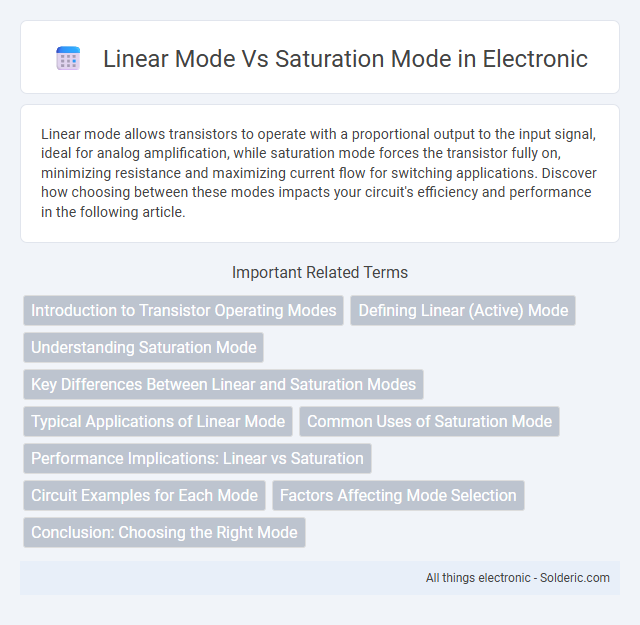 Linear Mode Vs Saturation Mode in Electronic

Linear mode allows transistors to operate with a proportional output to the input signal, ideal for analog amplification, while saturation mode forces the transistor fully on, minimizing resistance and maximizing current flow for switching applications. Discover how choosing between these modes impacts your circuit's efficiency and performance in the following article.

Important Related Terms

Introduction to Transistor Operating Modes

Defining Linear (Active) Mode

Understanding Saturation Mode

Key Differences Between Linear and Saturation Modes

Typical Applications of Linear Mode

Common Uses of Saturation Mode

Performance Implications: Linear vs Saturation

Circuit Examples for Each Mode

Factors Affecting Mode Selection

Conclusion: Choosing the Right Mode

All things electronic - Solderic.com