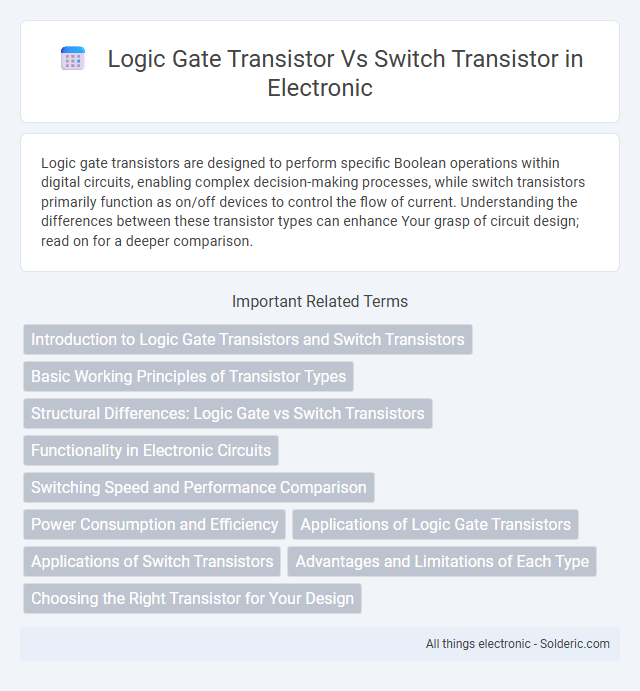 Logic Gate Transistor Vs Switch Transistor in Electronic

Logic gate transistors are designed to perform specific Boolean operations within digital circuits, enabling complex decision-making processes, while switch transistors primarily function as on/off devices to control the flow of current. Understanding the differences between these transistor types can enhance Your grasp of circuit design; read on for a deeper comparison.

Important Related Terms

Introduction to Logic Gate Transistors and Switch Transistors

Basic Working Principles of Transistor Types

Structural Differences: Logic Gate vs Switch Transistors

Functionality in Electronic Circuits

Switching Speed and Performance Comparison

Power Consumption and Efficiency

Applications of Logic Gate Transistors

Applications of Switch Transistors

Advantages and Limitations of Each Type

Choosing the Right Transistor for Your Design

All things electronic - Solderic.com