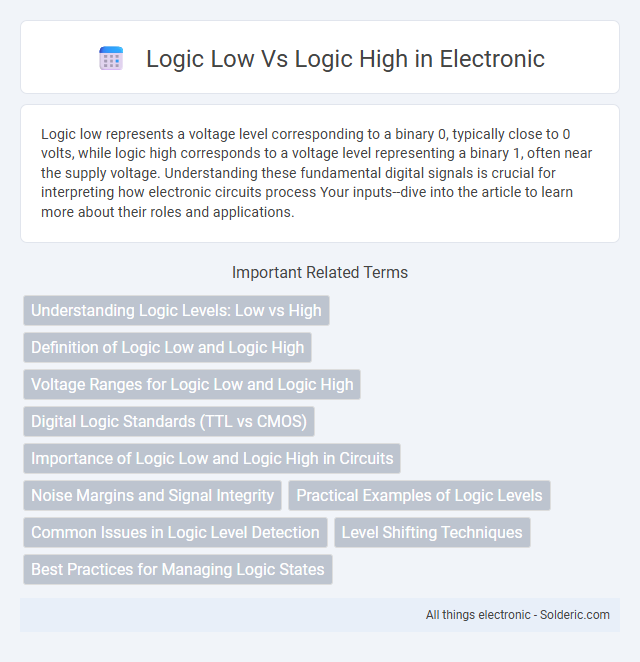 Logic Low Vs Logic High in Electronic

Logic low represents a voltage level corresponding to a binary 0, typically close to 0 volts, while logic high corresponds to a voltage level representing a binary 1, often near the supply voltage. Understanding these fundamental digital signals is crucial for interpreting how electronic circuits process Your inputs--dive into the article to learn more about their roles and applications.

Important Related Terms

Understanding Logic Levels: Low vs High

Definition of Logic Low and Logic High

Voltage Ranges for Logic Low and Logic High

Digital Logic Standards (TTL vs CMOS)

Importance of Logic Low and Logic High in Circuits

Noise Margins and Signal Integrity

Practical Examples of Logic Levels

Common Issues in Logic Level Detection

Level Shifting Techniques

Best Practices for Managing Logic States

All things electronic - Solderic.com