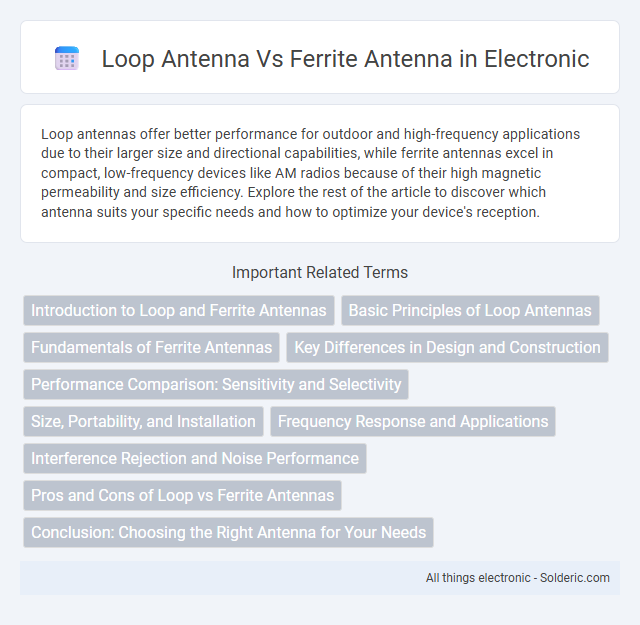 Loop Antenna Vs Ferrite Antenna in Electronic

Loop antennas offer better performance for outdoor and high-frequency applications due to their larger size and directional capabilities, while ferrite antennas excel in compact, low-frequency devices like AM radios because of their high magnetic permeability and size efficiency. Explore the rest of the article to discover which antenna suits your specific needs and how to optimize your device's reception.

Important Related Terms

Introduction to Loop and Ferrite Antennas

Basic Principles of Loop Antennas

Fundamentals of Ferrite Antennas

Key Differences in Design and Construction

Performance Comparison: Sensitivity and Selectivity

Size, Portability, and Installation

Frequency Response and Applications

Interference Rejection and Noise Performance

Pros and Cons of Loop vs Ferrite Antennas

Conclusion: Choosing the Right Antenna for Your Needs

All things electronic - Solderic.com