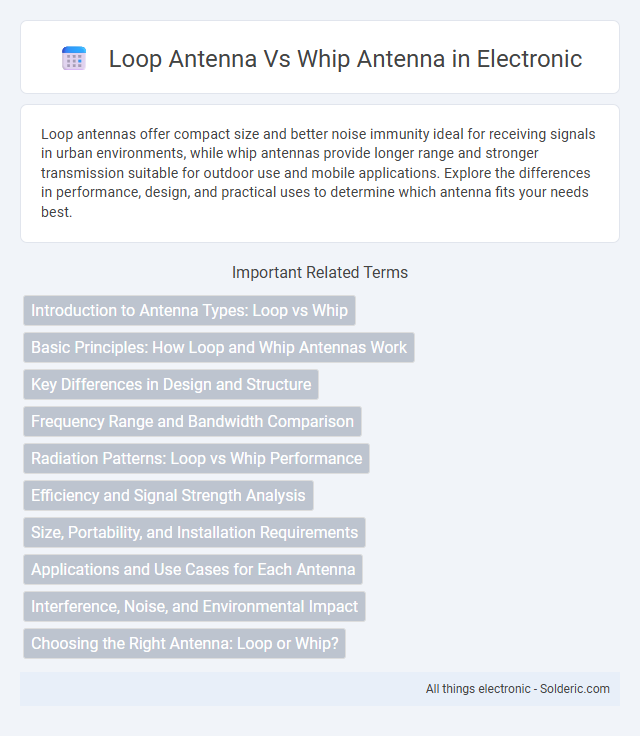 Loop Antenna Vs Whip Antenna in Electronic

Loop antennas offer compact size and better noise immunity ideal for receiving signals in urban environments, while whip antennas provide longer range and stronger transmission suitable for outdoor use and mobile applications. Explore the differences in performance, design, and practical uses to determine which antenna fits your needs best.

Important Related Terms

Introduction to Antenna Types: Loop vs Whip

Basic Principles: How Loop and Whip Antennas Work

Key Differences in Design and Structure

Frequency Range and Bandwidth Comparison

Radiation Patterns: Loop vs Whip Performance

Efficiency and Signal Strength Analysis

Size, Portability, and Installation Requirements

Applications and Use Cases for Each Antenna

Interference, Noise, and Environmental Impact

Choosing the Right Antenna: Loop or Whip?

All things electronic - Solderic.com