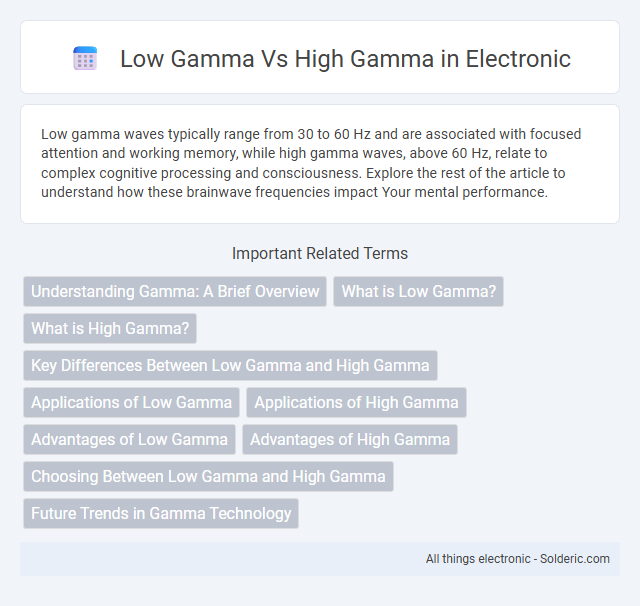 Low Gamma Vs High Gamma in Electronic

Low gamma waves typically range from 30 to 60 Hz and are associated with focused attention and working memory, while high gamma waves, above 60 Hz, relate to complex cognitive processing and consciousness. Explore the rest of the article to understand how these brainwave frequencies impact Your mental performance.

Important Related Terms

Understanding Gamma: A Brief Overview

What is Low Gamma?

What is High Gamma?

Key Differences Between Low Gamma and High Gamma

Applications of Low Gamma

Applications of High Gamma

Advantages of Low Gamma

Advantages of High Gamma

Choosing Between Low Gamma and High Gamma

Future Trends in Gamma Technology

All things electronic - Solderic.com