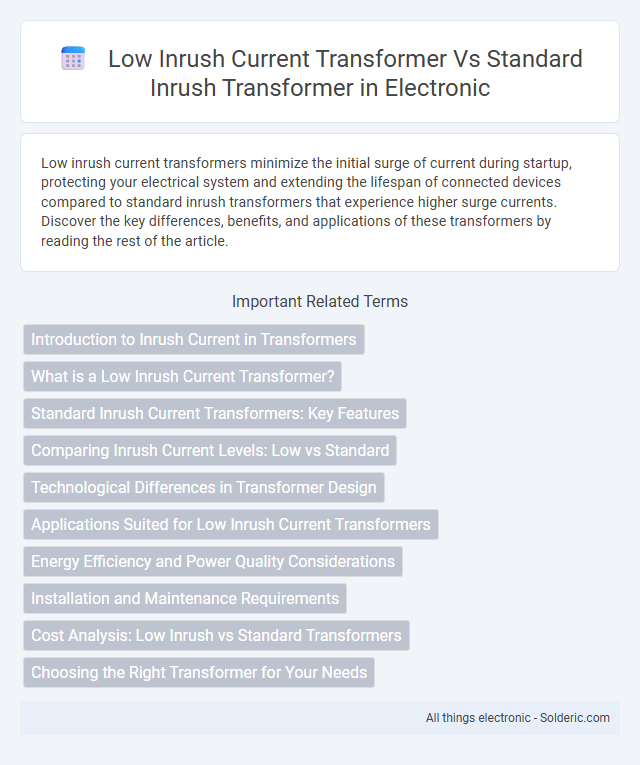 Low Inrush Current Transformer Vs Standard Inrush Transformer in Electronic

Low inrush current transformers minimize the initial surge of current during startup, protecting your electrical system and extending the lifespan of connected devices compared to standard inrush transformers that experience higher surge currents. Discover the key differences, benefits, and applications of these transformers by reading the rest of the article.

Important Related Terms

Introduction to Inrush Current in Transformers

What is a Low Inrush Current Transformer?

Standard Inrush Current Transformers: Key Features

Comparing Inrush Current Levels: Low vs Standard

Technological Differences in Transformer Design

Applications Suited for Low Inrush Current Transformers

Energy Efficiency and Power Quality Considerations

Installation and Maintenance Requirements

Cost Analysis: Low Inrush vs Standard Transformers

Choosing the Right Transformer for Your Needs

All things electronic - Solderic.com