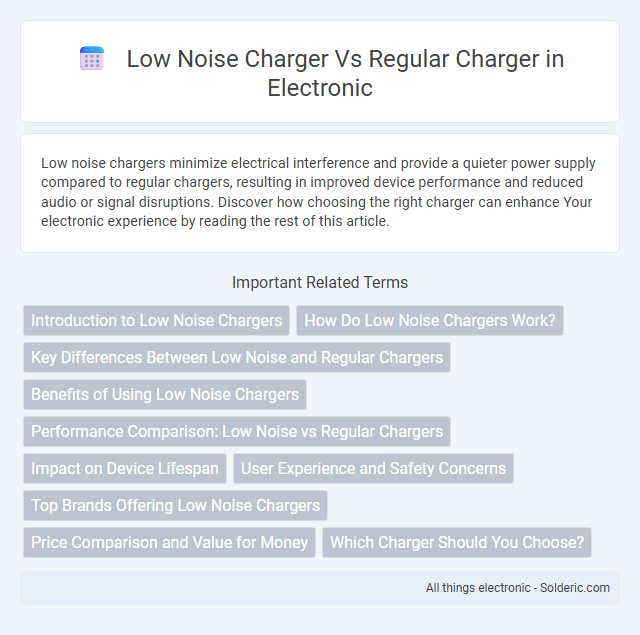 Low Noise Charger Vs Regular Charger in Electronic

Low noise chargers minimize electrical interference and provide a quieter power supply compared to regular chargers, resulting in improved device performance and reduced audio or signal disruptions. Discover how choosing the right charger can enhance Your electronic experience by reading the rest of this article.

Important Related Terms

Introduction to Low Noise Chargers

How Do Low Noise Chargers Work?

Key Differences Between Low Noise and Regular Chargers

Benefits of Using Low Noise Chargers

Performance Comparison: Low Noise vs Regular Chargers

Impact on Device Lifespan

User Experience and Safety Concerns

Top Brands Offering Low Noise Chargers

Price Comparison and Value for Money

Which Charger Should You Choose?

All things electronic - Solderic.com