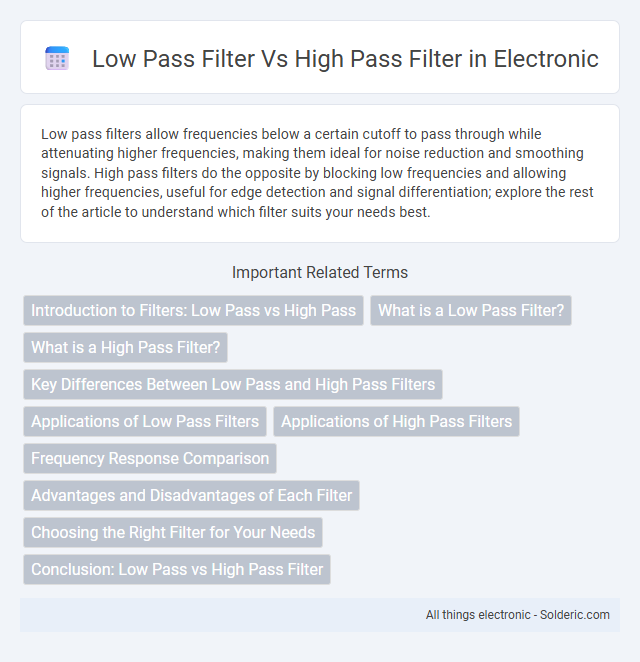 Low Pass Filter Vs High Pass Filter in Electronic

Low pass filters allow frequencies below a certain cutoff to pass through while attenuating higher frequencies, making them ideal for noise reduction and smoothing signals. High pass filters do the opposite by blocking low frequencies and allowing higher frequencies, useful for edge detection and signal differentiation; explore the rest of the article to understand which filter suits your needs best.

Important Related Terms

Introduction to Filters: Low Pass vs High Pass

What is a Low Pass Filter?

What is a High Pass Filter?

Key Differences Between Low Pass and High Pass Filters

Applications of Low Pass Filters

Applications of High Pass Filters

Frequency Response Comparison

Advantages and Disadvantages of Each Filter

Choosing the Right Filter for Your Needs

Conclusion: Low Pass vs High Pass Filter

All things electronic - Solderic.com