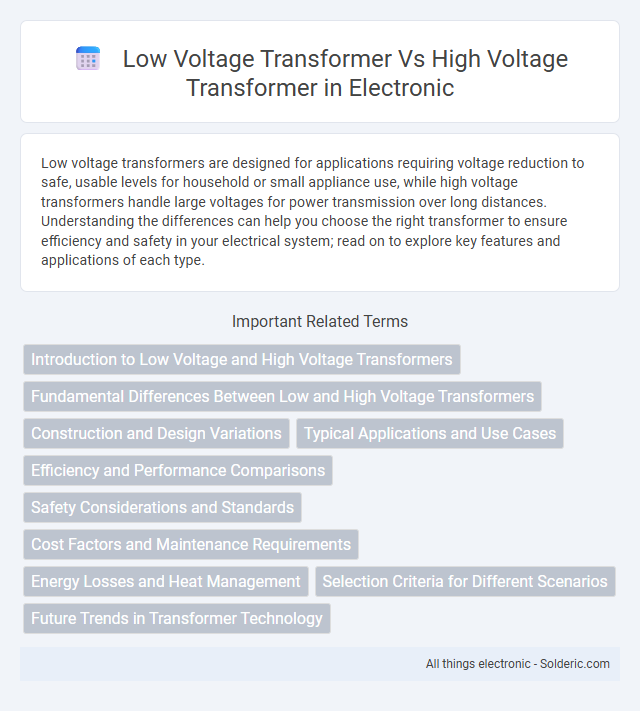 Low Voltage Transformer Vs High Voltage Transformer in Electronic

Low voltage transformers are designed for applications requiring voltage reduction to safe, usable levels for household or small appliance use, while high voltage transformers handle large voltages for power transmission over long distances. Understanding the differences can help you choose the right transformer to ensure efficiency and safety in your electrical system; read on to explore key features and applications of each type.

Important Related Terms

Introduction to Low Voltage and High Voltage Transformers

Fundamental Differences Between Low and High Voltage Transformers

Construction and Design Variations

Typical Applications and Use Cases

Efficiency and Performance Comparisons

Safety Considerations and Standards

Cost Factors and Maintenance Requirements

Energy Losses and Heat Management

Selection Criteria for Different Scenarios

Future Trends in Transformer Technology

All things electronic - Solderic.com