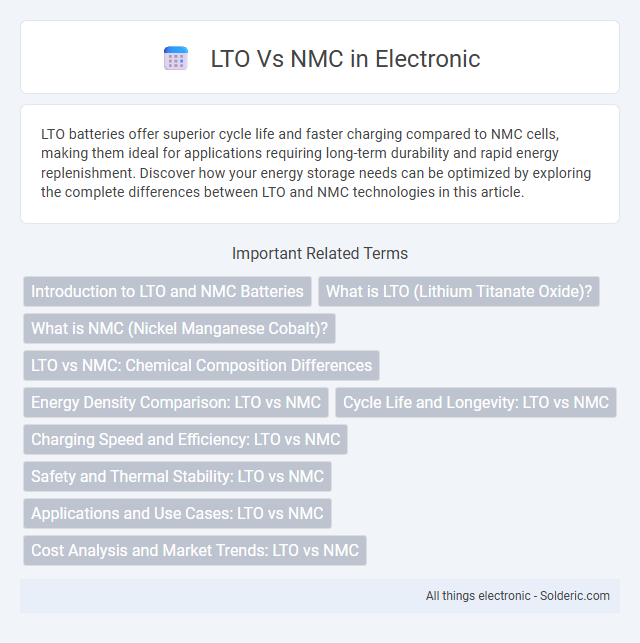 LTO Vs NMC in Electronic

LTO batteries offer superior cycle life and faster charging compared to NMC cells, making them ideal for applications requiring long-term durability and rapid energy replenishment. Discover how your energy storage needs can be optimized by exploring the complete differences between LTO and NMC technologies in this article.

Important Related Terms

Introduction to LTO and NMC Batteries

What is LTO (Lithium Titanate Oxide)?

What is NMC (Nickel Manganese Cobalt)?

LTO vs NMC: Chemical Composition Differences

Energy Density Comparison: LTO vs NMC

Cycle Life and Longevity: LTO vs NMC

Charging Speed and Efficiency: LTO vs NMC

Safety and Thermal Stability: LTO vs NMC

Applications and Use Cases: LTO vs NMC

Cost Analysis and Market Trends: LTO vs NMC

All things electronic - Solderic.com