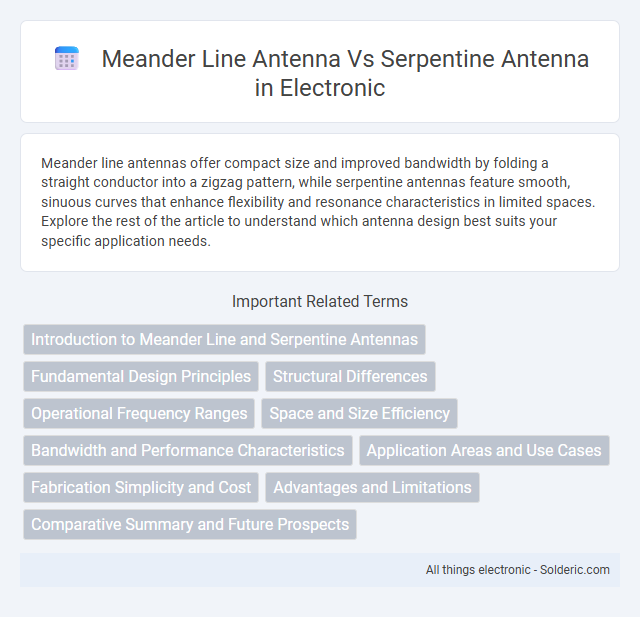 Meander Line Antenna Vs Serpentine Antenna in Electronic

Meander line antennas offer compact size and improved bandwidth by folding a straight conductor into a zigzag pattern, while serpentine antennas feature smooth, sinuous curves that enhance flexibility and resonance characteristics in limited spaces. Explore the rest of the article to understand which antenna design best suits your specific application needs.

Important Related Terms

Introduction to Meander Line and Serpentine Antennas

Fundamental Design Principles

Structural Differences

Operational Frequency Ranges

Space and Size Efficiency

Bandwidth and Performance Characteristics

Application Areas and Use Cases

Fabrication Simplicity and Cost

Advantages and Limitations

Comparative Summary and Future Prospects

All things electronic - Solderic.com