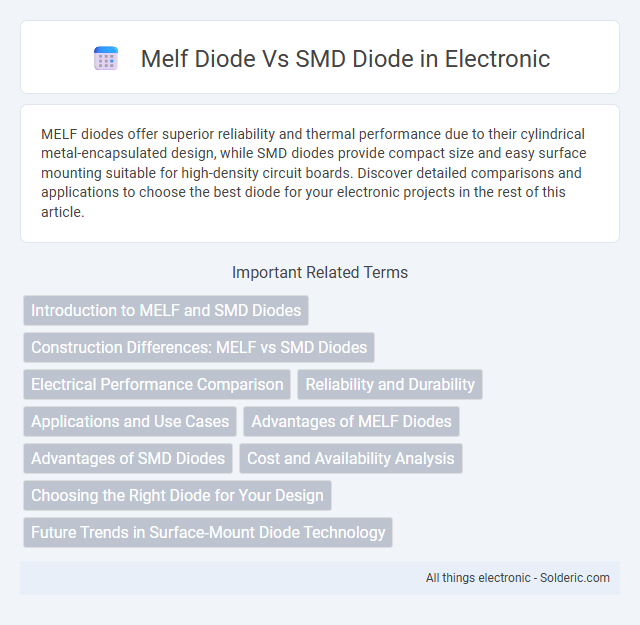 Melf Diode Vs SMD Diode in Electronic

MELF diodes offer superior reliability and thermal performance due to their cylindrical metal-encapsulated design, while SMD diodes provide compact size and easy surface mounting suitable for high-density circuit boards. Discover detailed comparisons and applications to choose the best diode for your electronic projects in the rest of this article.

Important Related Terms

Introduction to MELF and SMD Diodes

Construction Differences: MELF vs SMD Diodes

Electrical Performance Comparison

Reliability and Durability

Applications and Use Cases

Advantages of MELF Diodes

Advantages of SMD Diodes

Cost and Availability Analysis

Choosing the Right Diode for Your Design

Future Trends in Surface-Mount Diode Technology

All things electronic - Solderic.com